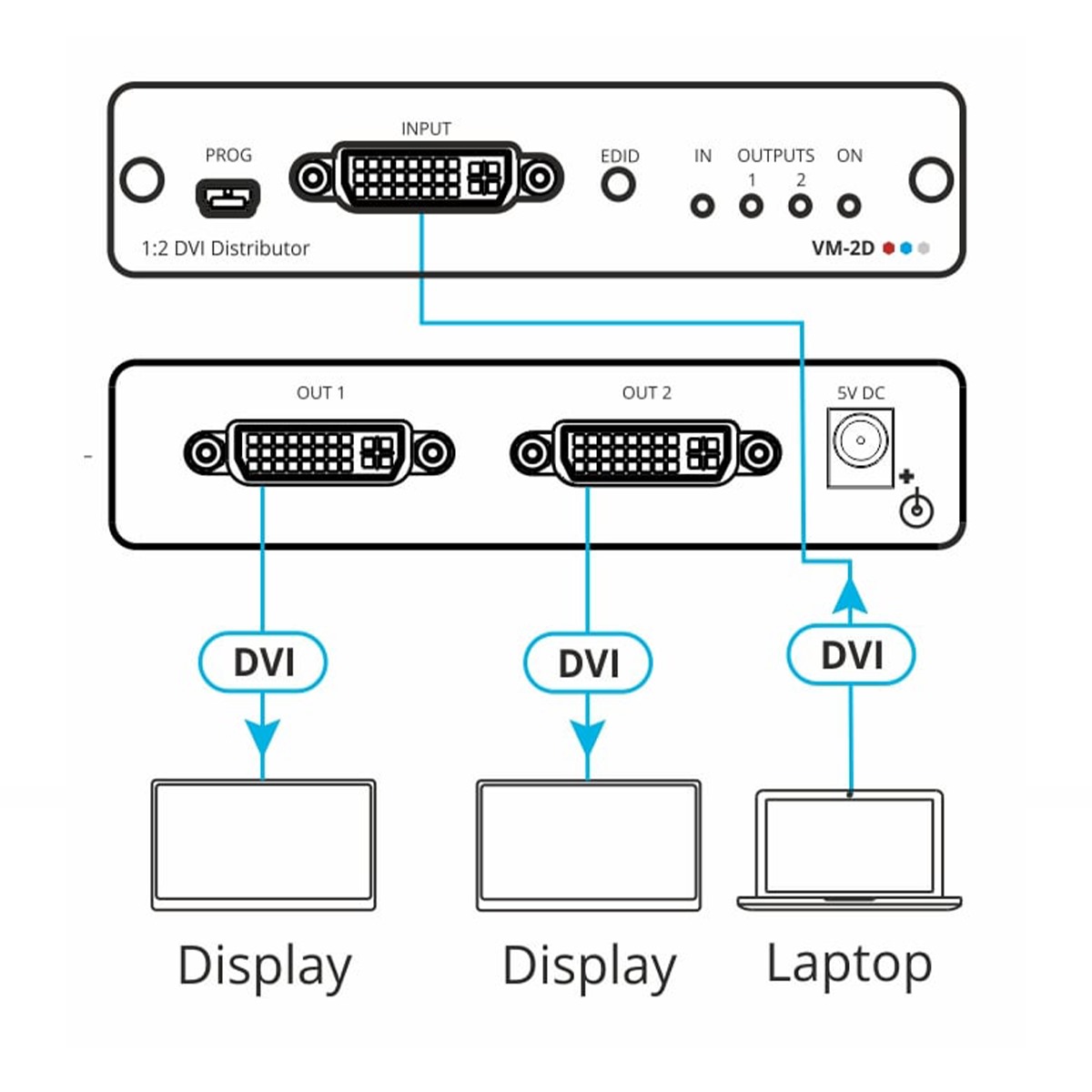 INPUT
PROG
EDID
IN
OUTPUTS
1
2
ON
1:2 DVI Distributor
VM-2D

OUT 1
OUT 2
5V DC

DVI
DVI
DVI

Display
Display
Laptop